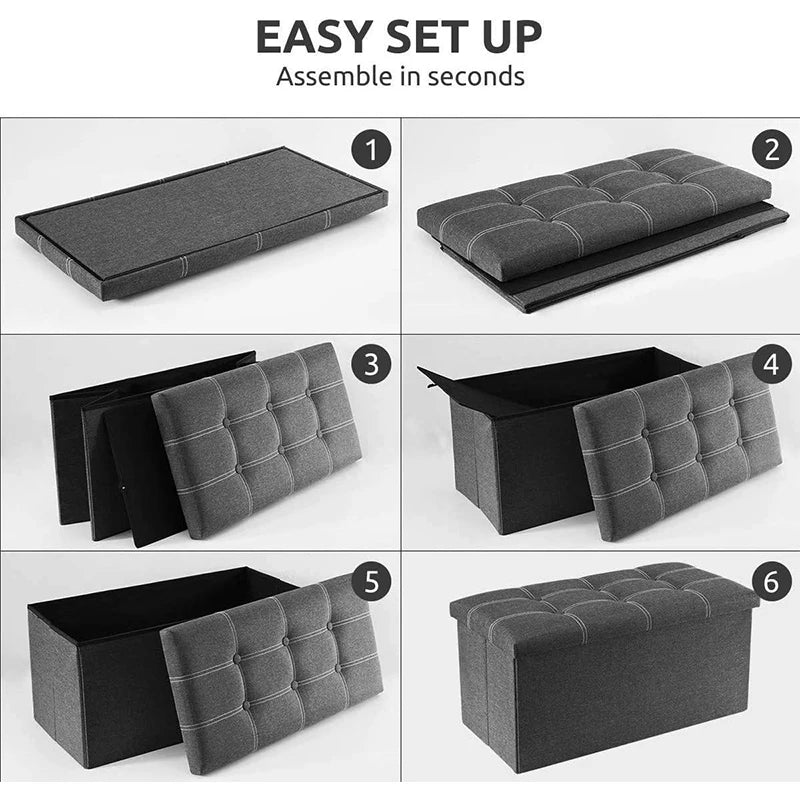 EASY SET UP
Assemble in seconds

1

2

3

4

5

6